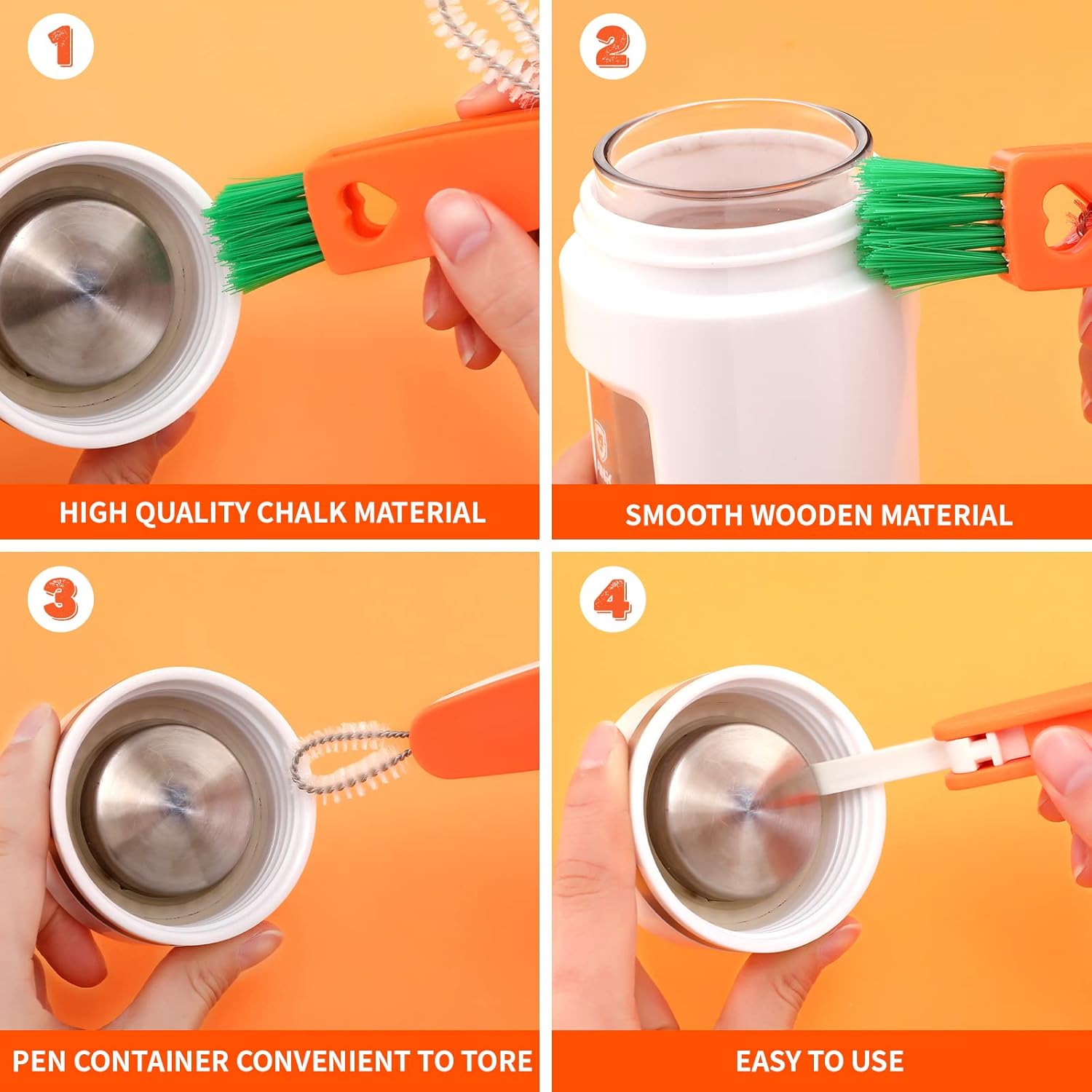 1

HIGH QUALITY CHALK MATERIAL

2

SMOOTH WOODEN MATERIAL

3

PEN CONTAINER CONVENIENT TO TORE

4

EASY TO USE