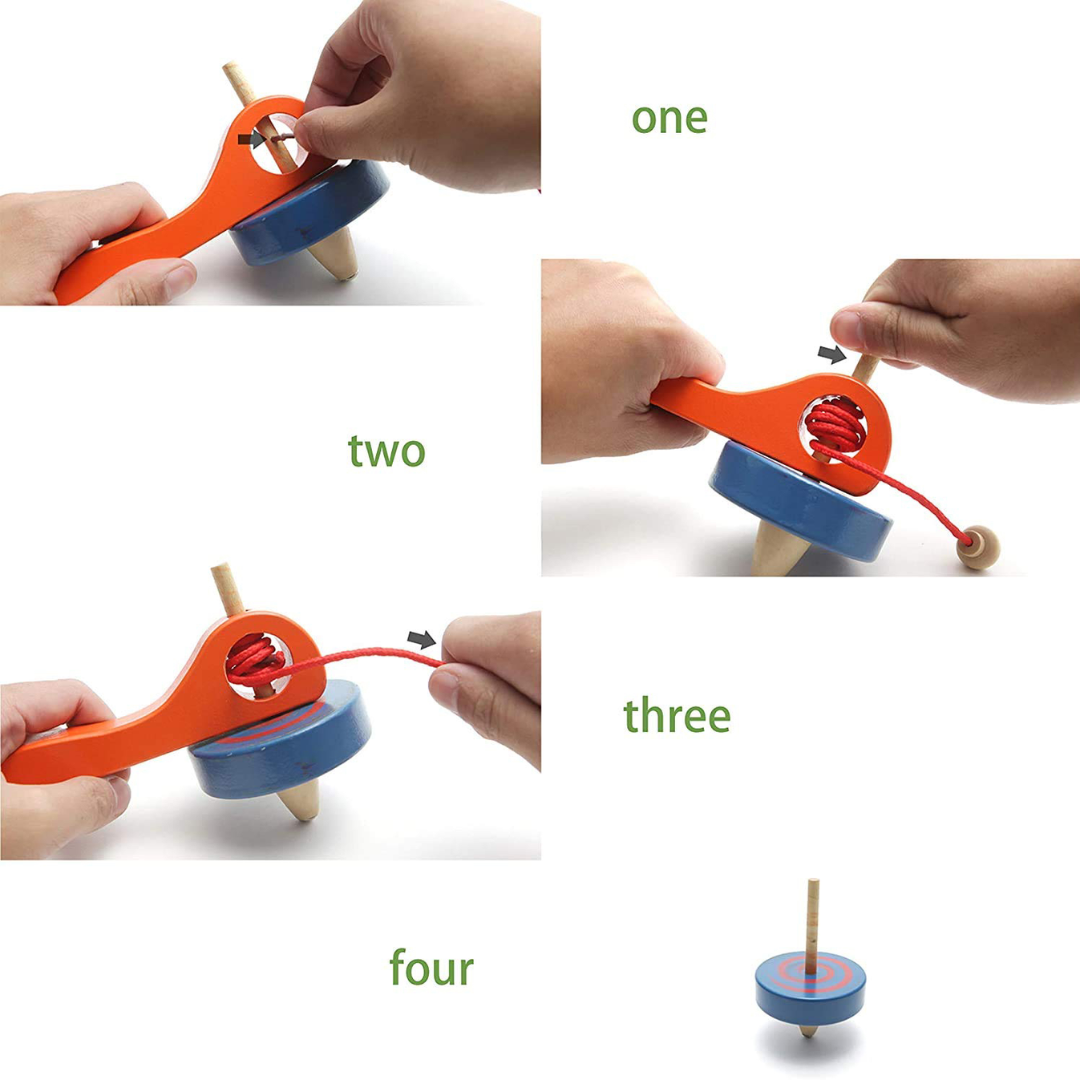 one

two

three

four